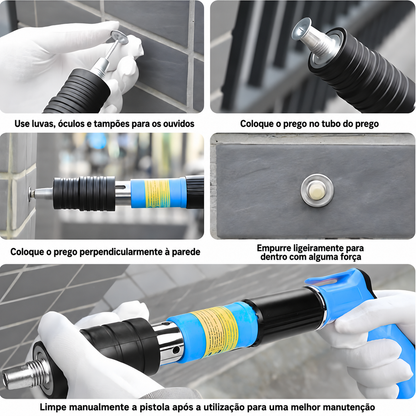 Use luvas, óculos e tampões para os ouvidos

Coloque o prego no tubo do prego

Coloque o prego perpendicularmente à parede

Empurre ligeiramente para dentro com alguma força

Limpe manualmente a pistola após a utilização para uma melhor manutenção