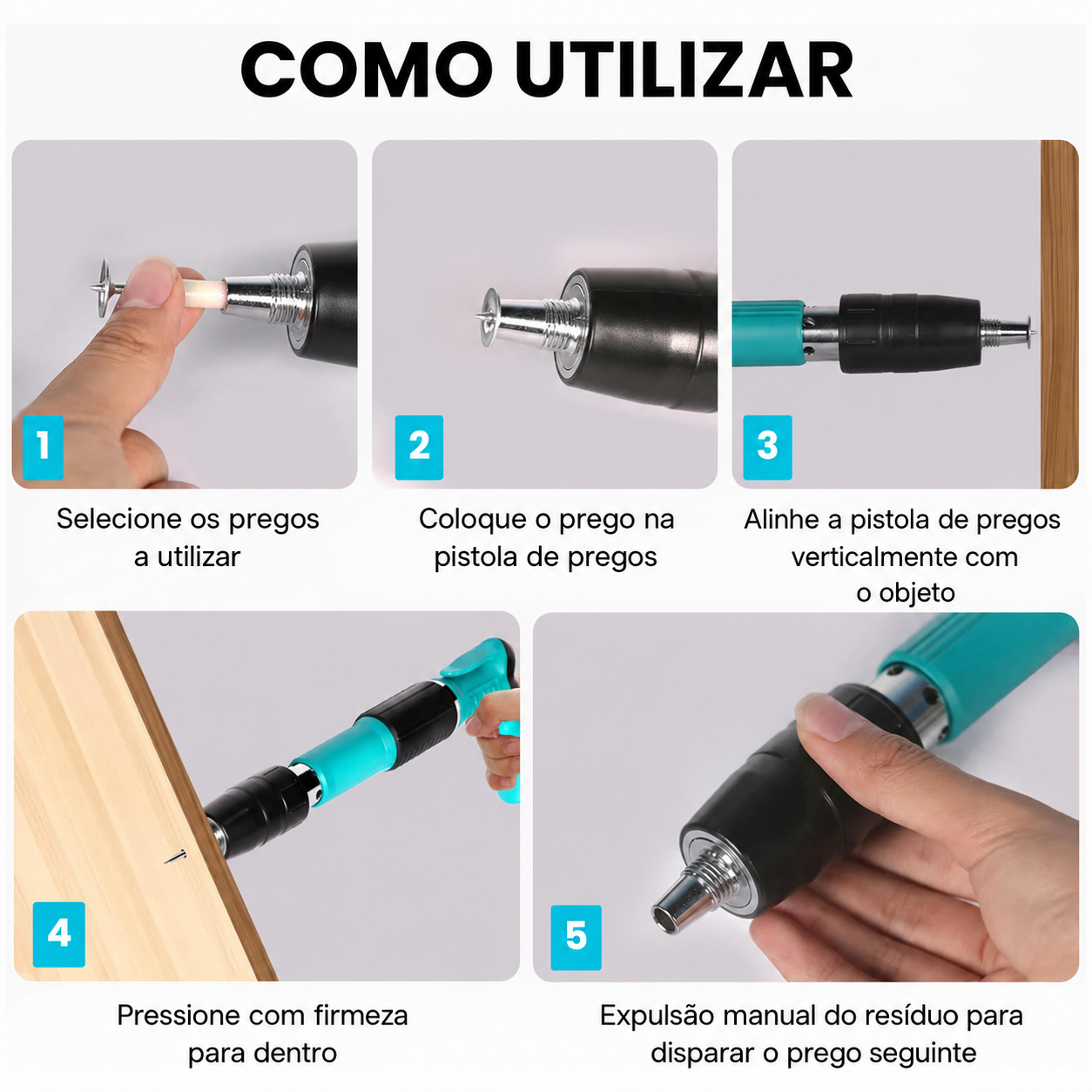 COMO UTILIZAR

1

Selecione os pregos a utilizar

2

Coloque o prego na pistola de pregos

3

Alinhe a pistola de pregos verticalmente com o objeto

4

Pressione com firmeza para dentro

5

Expulsão manual do resíduo para disparar o prego seguinte